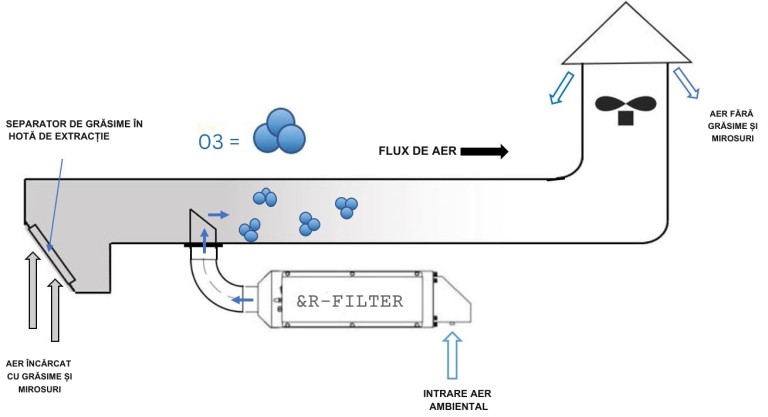 SEPARATOR DE GRĂSIME ÎN HOTĂ DE EXTRACȚIE

O3 =

FLUX DE AER

AER FĂRĂ GRĂSIME ȘI MIROSURI

&R-FILTER

AER ÎNCĂRCAT CU GRĂSIME ȘI MIROSURI

INTRARE AER AMBIENTAL