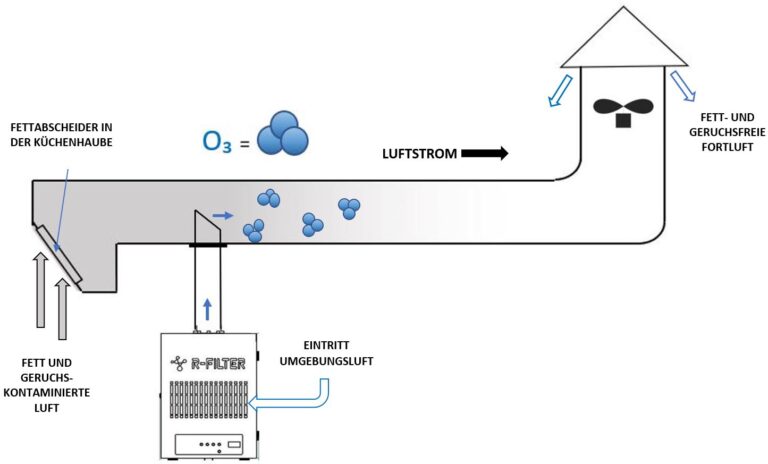 FETTABSCHEIDER IN DER KÜCHENHAUBE

$O_3$ =

LUFTSTROM

FETT- UND GERUCHSFREIE FORTLUFT

FETT UND GERUCHS-KONTAMINIERTE LUFT

R-FILTER

EINTRITT UMGEBUNGSLUFT