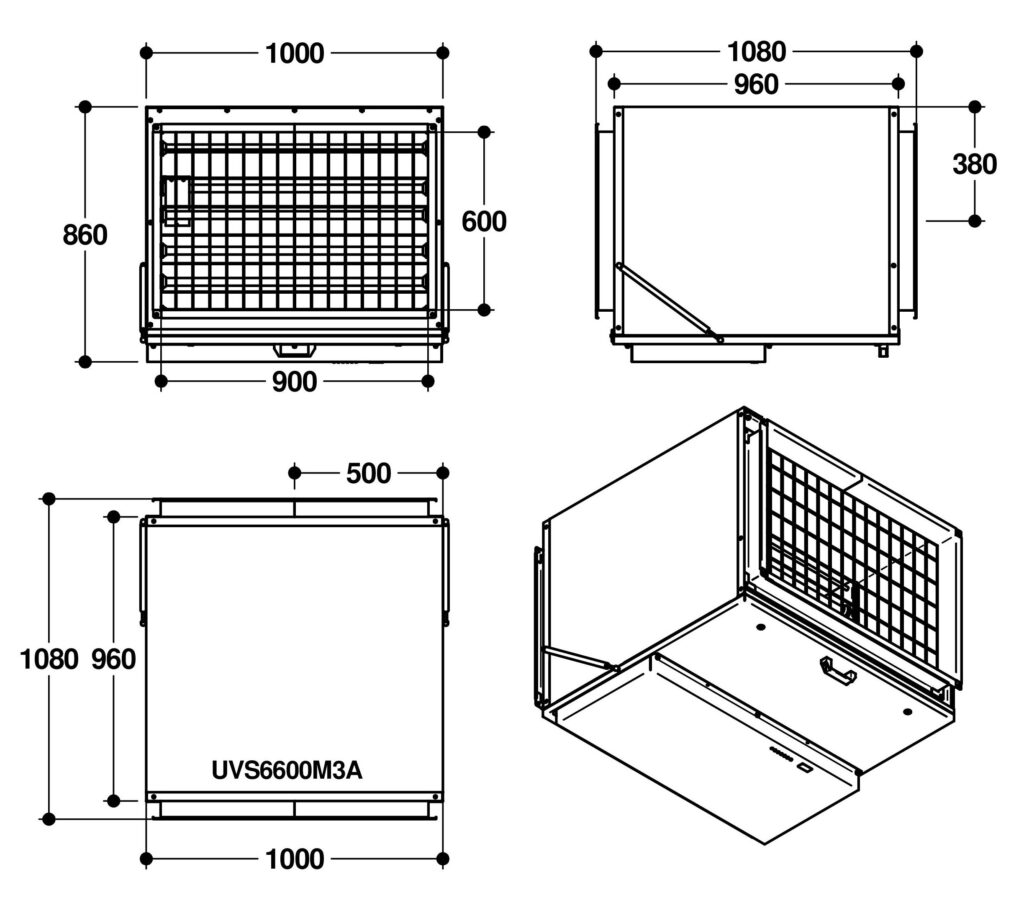 1000
860
600
900
1080
960
380
500
1080
960
UVS6600M3A
1000