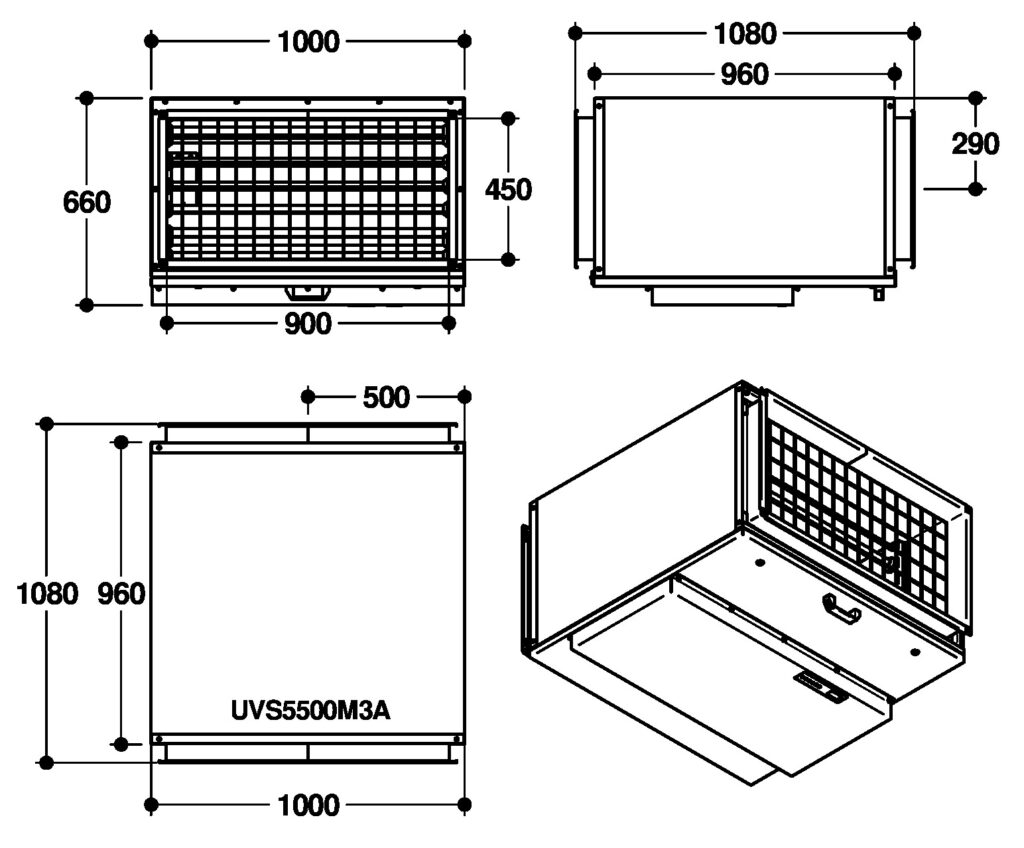 1000
660
450
900

1080
960
290

500
1080
960
UVS5500M3A
1000